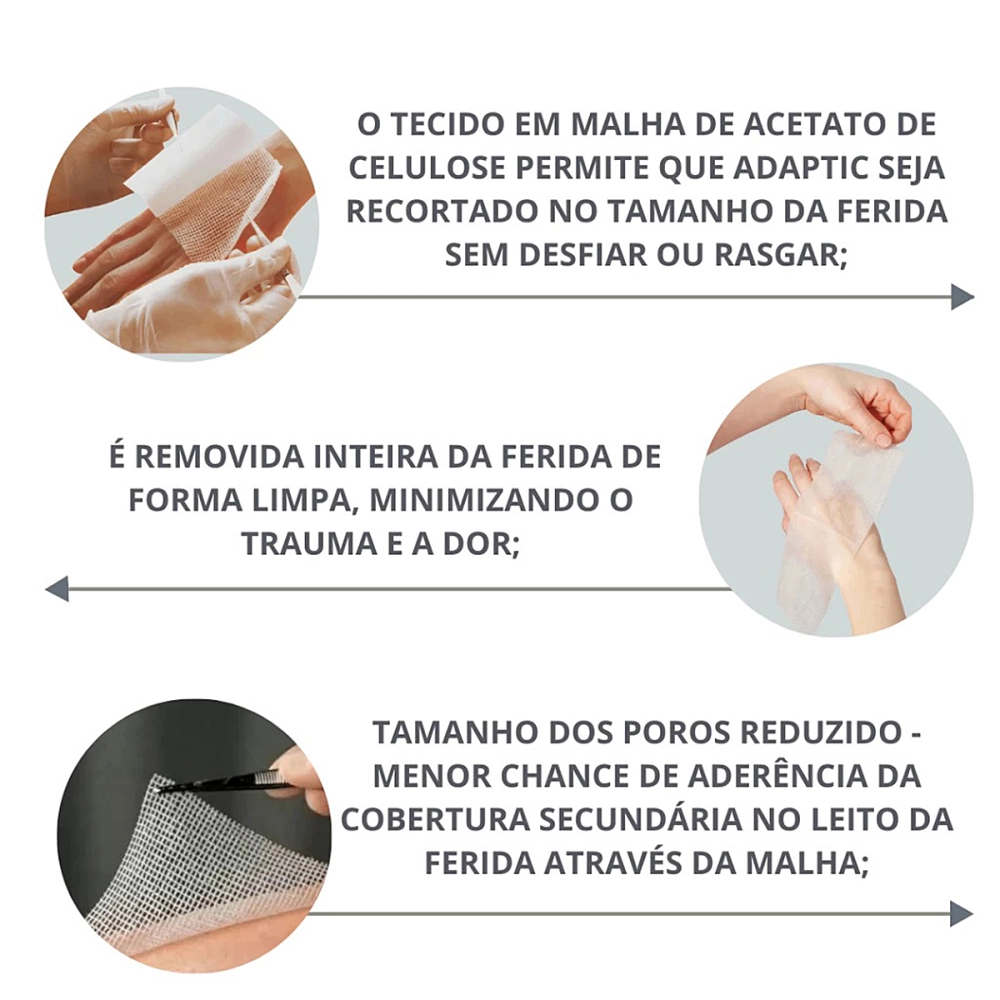 O TECIDO EM MALHA DE ACETATO DE CELULOSE PERMITE QUE ADAPTIC SEJA RECORTADO NO TAMANHO DA FERIDA SEM DESFIAR OU RASGAR;

É REMOVIDA INTEIRA DA FERIDA DE FORMA LIMPA, MINIMIZANDO O TRAUMA E A DOR;

TAMANHO DOS POROS REDUZIDO - MENOR CHANCE DE ADERÊNCIA DA COBERTURA SECUNDÁRIA NO LEITO DA FERIDA ATRAVÉS DA MALHA;