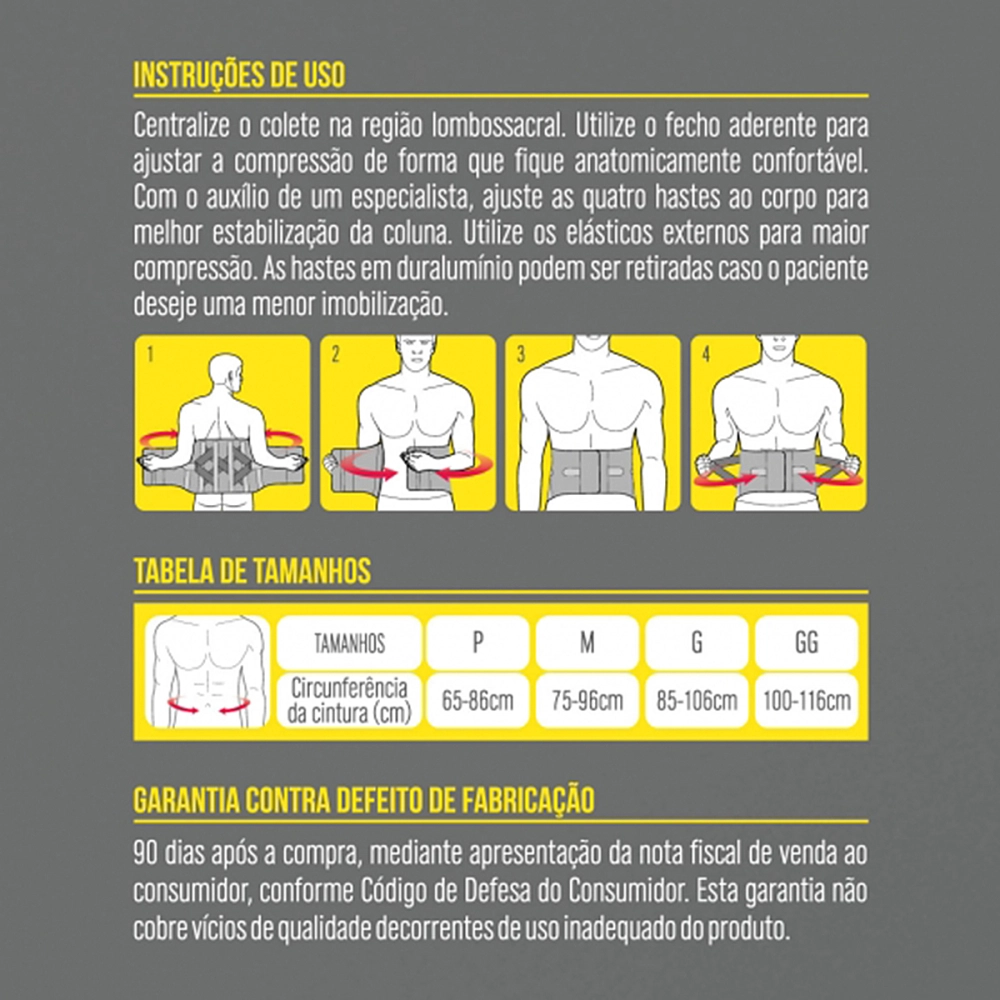 INSTRUÇÕES DE USO

Centralize o colete na região lombossacral. Utilize o fecho aderente para ajustar a compressão de forma que fique anatomicamente confortável. Com o auxílio de um especialista, ajuste as quatro hastes ao corpo para melhor estabilização da coluna. Utilize os elásticos externos para maior compressão. As hastes em duralumínio podem ser retiradas caso o paciente deseje uma menor imobilização.

1

2

3

4

TABELA DE TAMANHOS

| TAMANHOS | P | M | G | GG |
|---|---|---|---|---|
| Circunferência da cintura (cm) | 65-86cm | 75-96cm | 85-106cm | 100-116cm |

GARANTIA CONTRA DEFEITO DE FABRICAÇÃO

90 dias após a compra, mediante apresentação da nota fiscal de venda ao consumidor, conforme Código de Defesa do Consumidor. Esta garantia não cobre vícios de qualidade decorrentes de uso inadequado do produto.